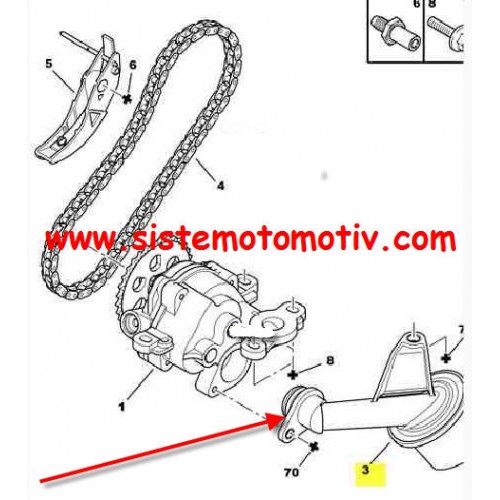 6 8

5
6

4

www.sistemotomotiv.com

7

8

1

70

3